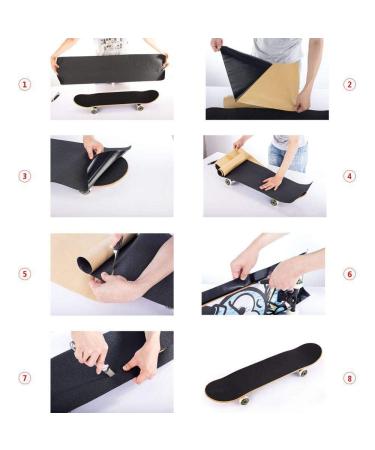 1

2

3

4

5

6

7

8