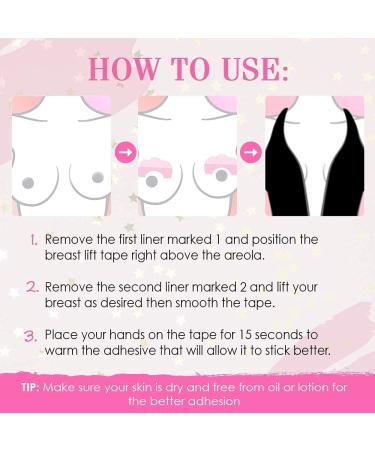 HOW TO USE:

1. Remove the first liner marked 1 and position the breast lift tape right above the areola.

2. Remove the second liner marked 2 and lift your breast as desired then smooth the tape.

3. Place your hands on the tape for 15 seconds to warm the adhesive that will allow it to stick better.

TIP: Make sure your skin is dry and free from oil or lotion for the better adhesion