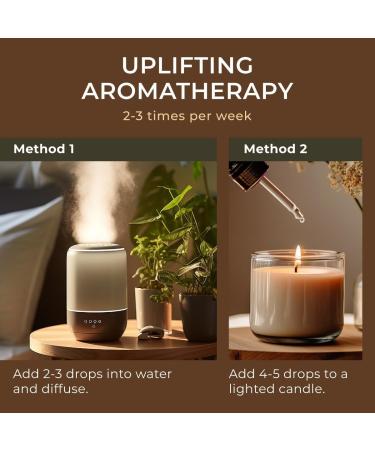 UPLIFTING AROMATHERAPY

2-3 times per week

Method 1

Add 2-3 drops into water and diffuse.

Method 2

Add 4-5 drops to a lighted candle.