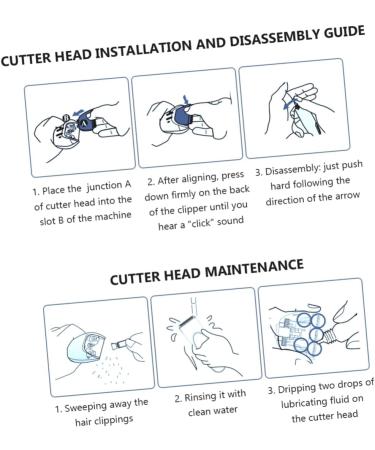 CUTTER HEAD INSTALLATION AND DISASSEMBLY GUIDE

B

A

1. Place the junction A of cutter head into the slot B of the machine

2. After aligning, press down firmly on the back of the clipper until you hear a "click" sound

3. Disassembly: just push hard following the direction of the arrow

CUTTER HEAD MAINTENANCE

1. Sweeping away the hair clippings

2. Rinsing it with clean water

3. Dripping two drops of lubricating fluid on the cutter head