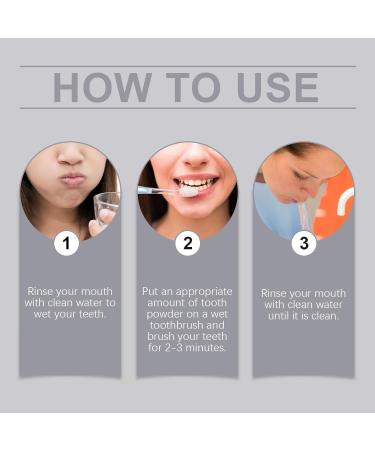 HOW TO USE

1

Rinse your mouth with clean water to wet your teeth.

2

Put an appropriate amount of tooth powder on a wet toothbrush and brush your teeth for 2-3 minutes.

3

Rinse your mouth with clean water until it is clean.