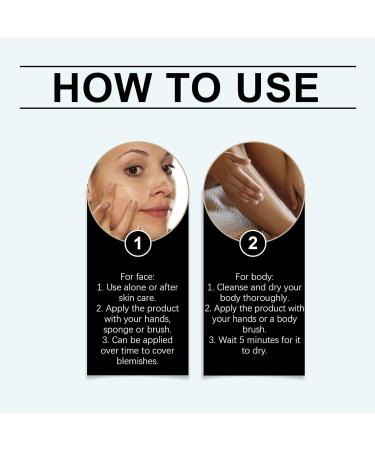 HOW TO USE

1

For face:
1. Use alone or after skin care.
2. Apply the product with your hands, sponge or brush.
3. Can be applied over time to cover blemishes.

2

For body:
1. Cleanse and dry your body thoroughly.
2. Apply the product with your hands or a body brush.
3. Wait 5 minutes for it to dry.