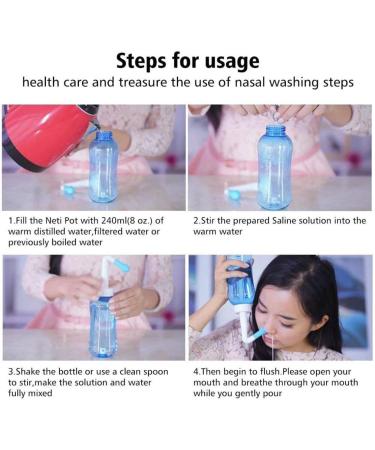 Steps for usage

health care and treasure the use of nasal washing steps

1.Fill the Neti Pot with 240ml(8 oz.) of warm distilled water,filtered water or previously boiled water

2.Stir the prepared Saline solution into the warm water

3.Shake the bottle or use a clean spoon to stir,make the solution and water fully mixed

4.Then begin to flush.Please open your mouth and breathe through your mouth while you gently pour