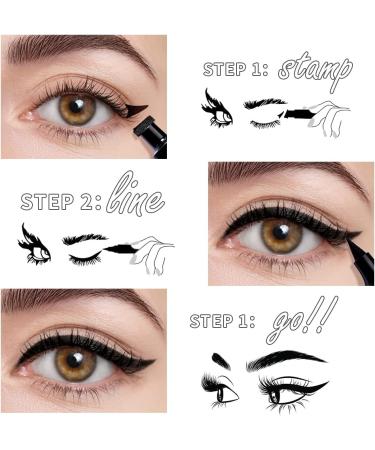 STEP 1: stamp

STEP 2: line

STEP 1: go!!