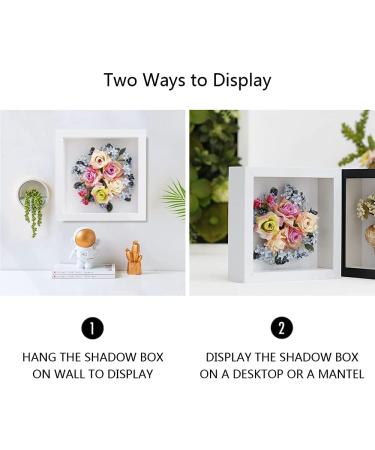 Two Ways to Display

1

HANG THE SHADOW BOX ON WALL TO DISPLAY

2

DISPLAY THE SHADOW BOX ON A DESKTOP OR A MANTEL