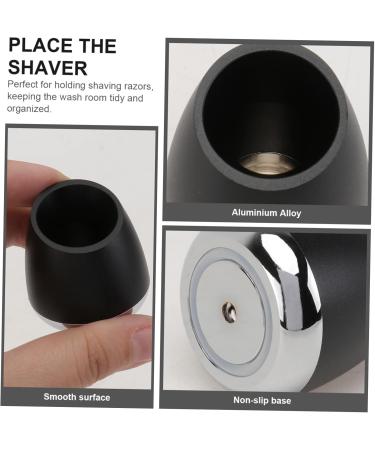 PLACE THE SHAVER

Perfect for holding shaving razors, keeping the wash room tidy and organized.

Aluminium Alloy

Smooth surface

Non-slip base