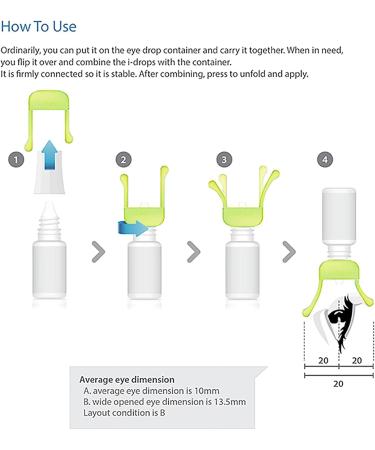 How To Use

Ordinarily, you can put it on the eye drop container and carry it together. When in need, you flip it over and combine the i-drops with the container.
It is firmly connected so it is stable. After combining, press to unfold and apply.

1

2

3

4

20

20

20

Average eye dimension
A. average eye dimension is 10mm
B. wide opened eye dimension is 13.5mm
Layout condition is B