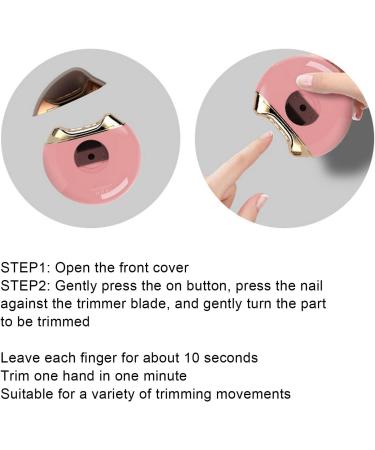 STEP1: Open the front cover
STEP2: Gently press the on button, press the nail against the trimmer blade, and gently turn the part to be trimmed

Leave each finger for about 10 seconds
Trim one hand in one minute
Suitable for a variety of trimming movements