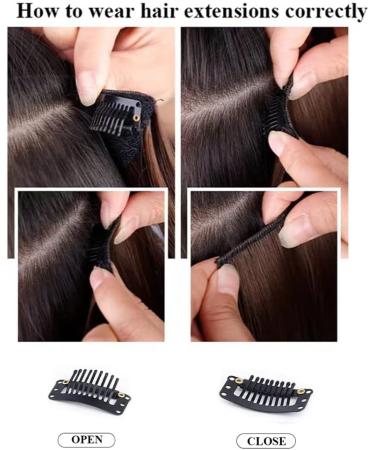 How to wear hair extensions correctly

OPEN

CLOSE