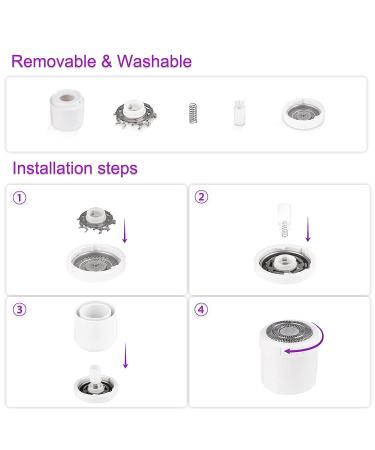 Removable & Washable

Installation steps

①

②

③

④