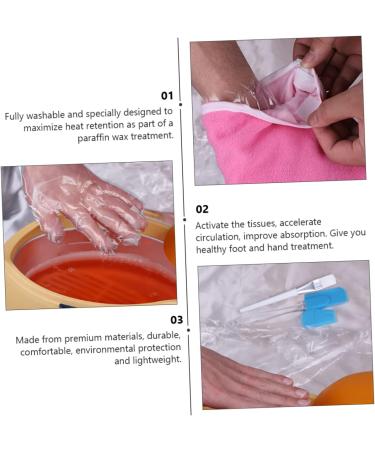 01
Fully washable and specially designed to maximize heat retention as part of a paraffin wax treatment.

02
Activate the tissues, accelerate circulation, improve absorption. Give you healthy foot and hand treatment.

03
Made from premium materials, durable, comfortable, environmental protection and lightweight.