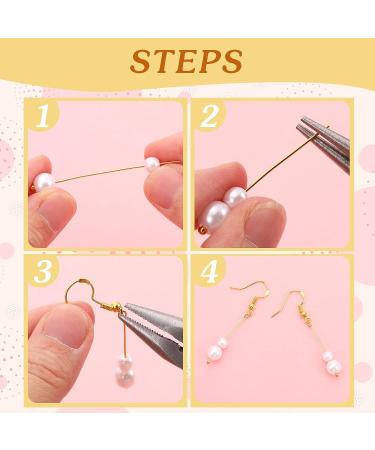 STEPS

1

2

3

4