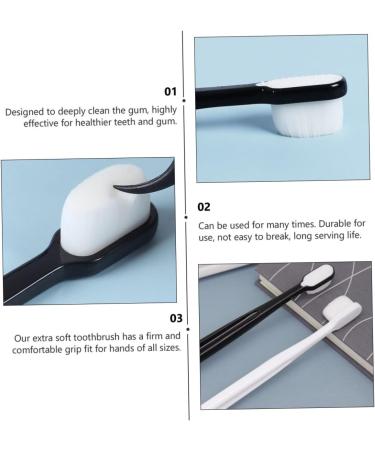 01

Designed to deeply clean the gum, highly effective for healthier teeth and gum.

02

Can be used for many times. Durable for use, not easy to break, long serving life.

03

Our extra soft toothbrush has a firm and comfortable grip fit for hands of all sizes.