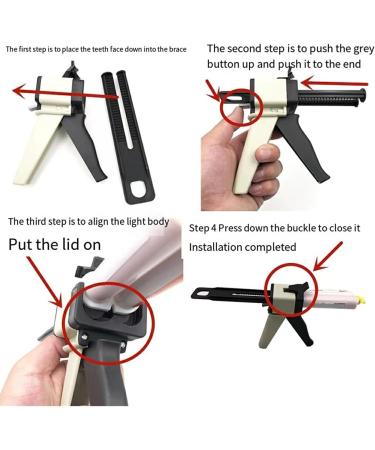 The first step is to place the teeth face down into the brace

The second step is to push the grey button up and push it to the end

The third step is to align the light body

Put the lid on

Step 4 Press down the buckle to close it

Installation completed