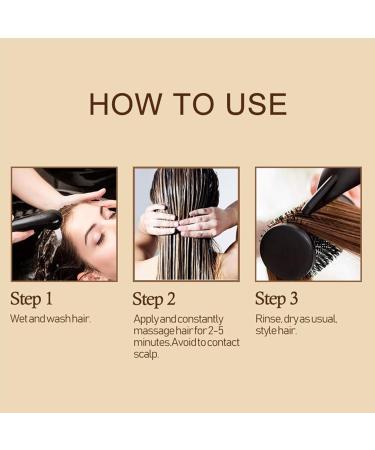 HOW TO USE

Step 1
Wet and wash hair.

Step 2
Apply and constantly massage hair for 2-5 minutes.Avoid to contact scalp.

Step 3
Rinse, dry as usual, style hair.