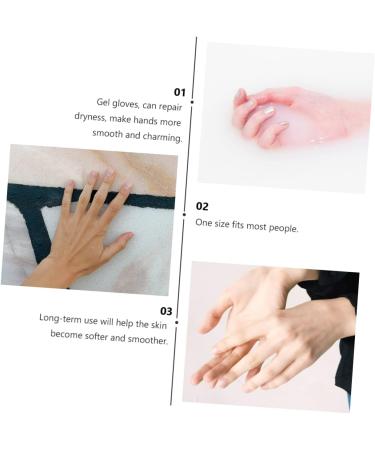 01
Gel gloves, can repair dryness, make hands more smooth and charming.

02
One size fits most people.

03
Long-term use will help the skin become softer and smoother.