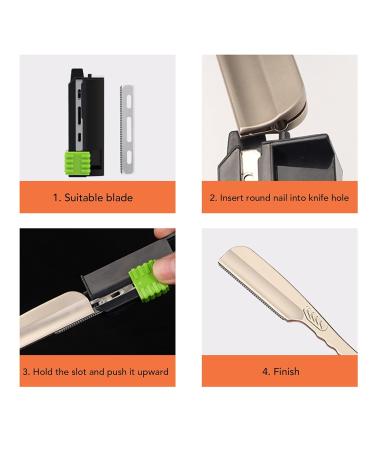 1. Suitable blade

2. Insert round nail into knife hole

3. Hold the slot and push it upward

4. Finish