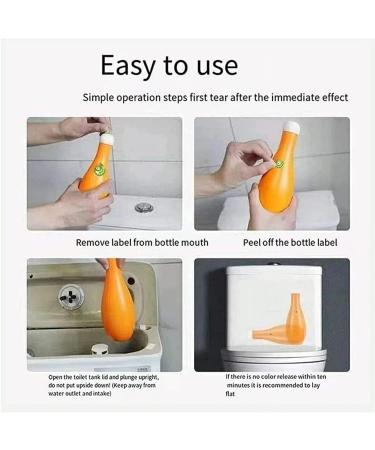 Easy to use

Simple operation steps first tear after the immediate effect

Remove label from bottle mouth

Peel off the bottle label

Open the toilet tank lid and plunge upright, do not put upside down! (Keep away from water outlet and intake)

If there is no color release within ten minutes it is recommended to lay flat