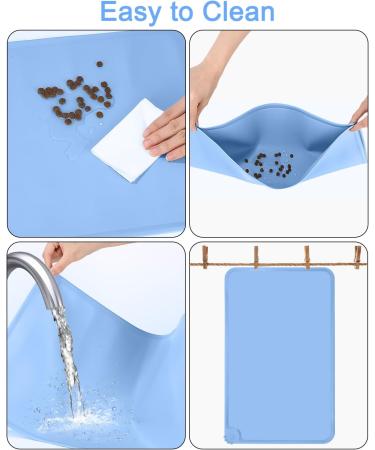 Easy to Clean