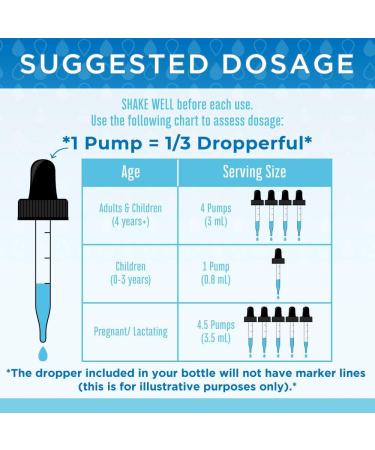 SUGGESTED DOSAGE

SHAKE WELL before each use.
Use the following chart to assess dosage:

*1 Pump = 1/3 Dropperful*

| Age | Serving Size |
|---|---|
| Adults & Children (4 years+) | 4 Pumps (3 mL) |
| Children (0-3 years) | 1 Pump (0.8 mL) |
| Pregnant/ Lactating | 4.5 Pumps (3.5 mL) |

*The dropper included in your bottle will not have marker lines (this is for illustrative purposes only).*