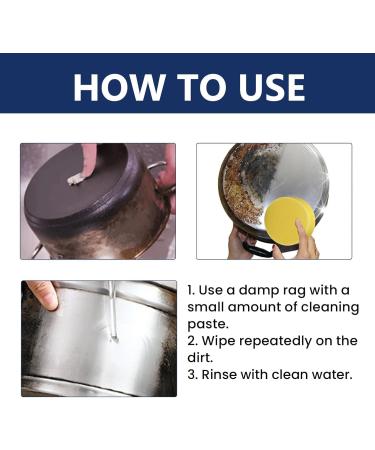 HOW TO USE

1. Use a damp rag with a small amount of cleaning paste.
2. Wipe repeatedly on the dirt.
3. Rinse with clean water.