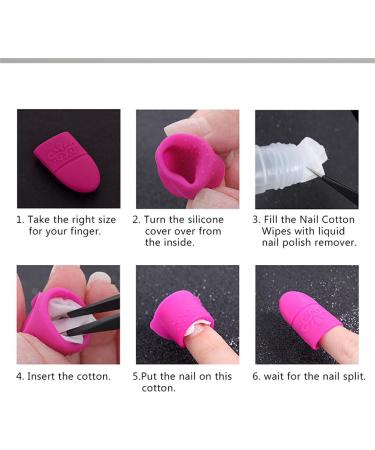 1. Take the right size for your finger.

2. Turn the silicone cover over from the inside.

3. Fill the Nail Cotton Wipes with liquid nail polish remover.

4. Insert the cotton.

5.Put the nail on this cotton.

6. wait for the nail split.