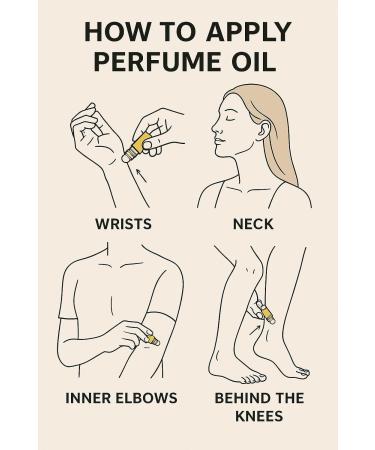 HOW TO APPLY PERFUME OIL

WRISTS

NECK

INNER ELBOWS

BEHIND THE KNEES