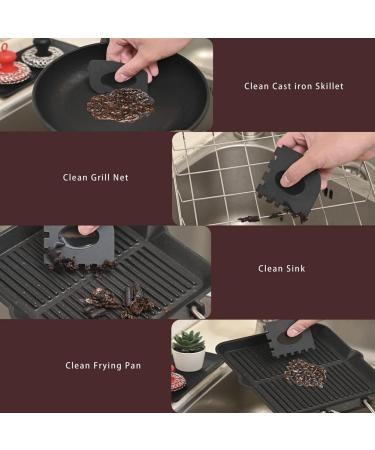 Clean Cast iron Skillet

Clean Grill Net

Clean Sink

Clean Frying Pan