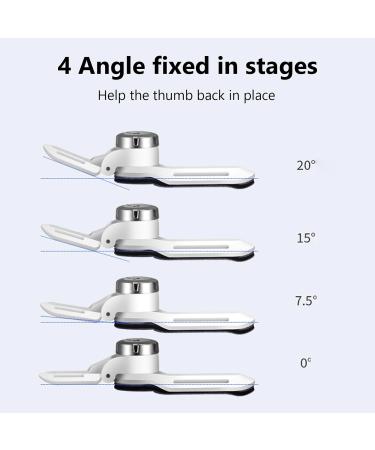 4 Angle fixed in stages

Help the thumb back in place

20°

15°

7.5°

0°