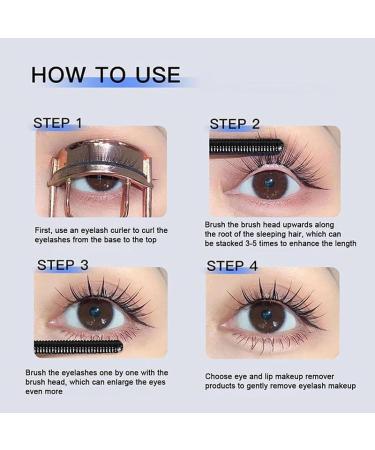 HOW TO USE

STEP 1

First, use an eyelash curler to curl the eyelashes from the base to the top

STEP 2

Brush the brush head upwards along the root of the sleeping hair, which can be stacked 3-5 times to enhance the length

STEP 3

Brush the eyelashes one by one with the brush head, which can enlarge the eyes even more

STEP 4

Choose eye and lip makeup remover products to gently remove eyelash makeup