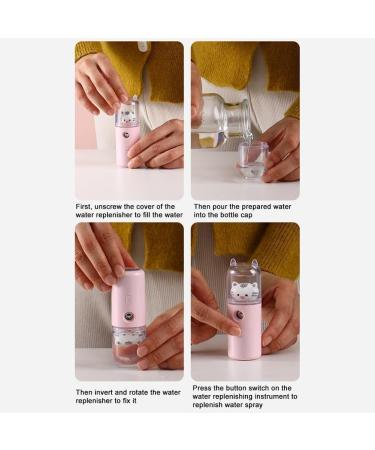 First, unscrew the cover of the water replenisher to fill the water

Then pour the prepared water into the bottle cap

Then invert and rotate the water replenisher to fix it

Press the button switch on the water replenishing instrument to replenish water spray