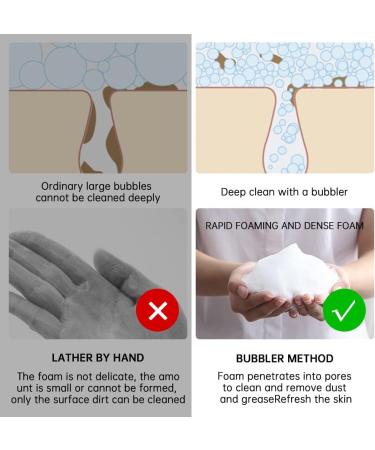 Ordinary large bubbles cannot be cleaned deeply

LATHER BY HAND

The foam is not delicate, the amo unt is small or cannot be formed, only the surface dirt can be cleaned

Deep clean with a bubbler

RAPID FOAMING AND DENSE FOAM

BUBBLER METHOD

Foam penetrates into pores to clean and remove dust and greaseRefresh the skin