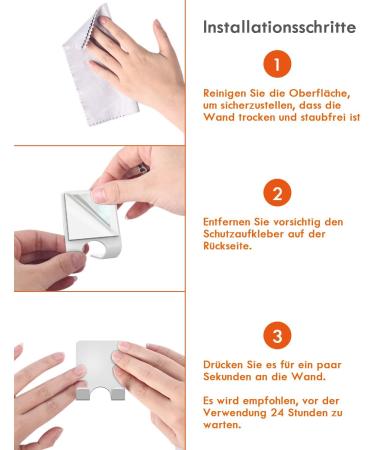 Installationsschritte

1

Reinigen Sie die Oberfläche, um sicherzustellen, dass die Wand trocken und staubfrei ist

2

Entfernen Sie vorsichtig den Schutzaufkleber auf der Rückseite.

3

Drücken Sie es für ein paar Sekunden an die Wand.

Es wird empfohlen, vor der Verwendung 24 Stunden zu warten.