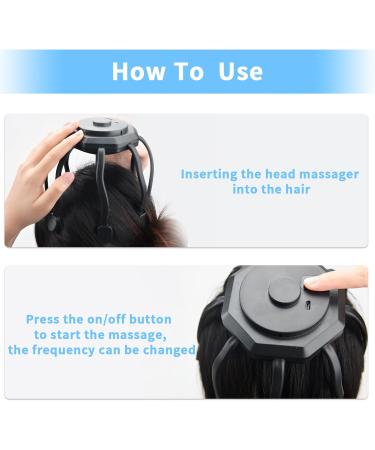 How To Use

Inserting the head massager into the hair

Press the on/off button to start the massage, the frequency can be changed