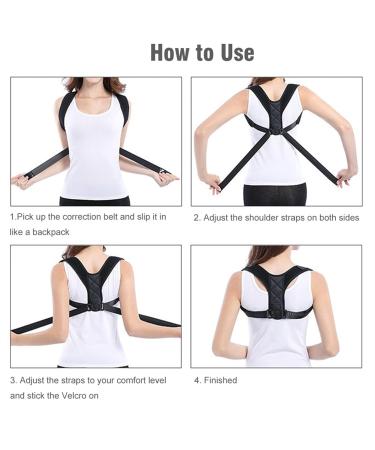 How to Use

1.Pick up the correction belt and slip it in like a backpack

2. Adjust the shoulder straps on both sides

3. Adjust the straps to your comfort level and stick the Velcro on

4. Finished