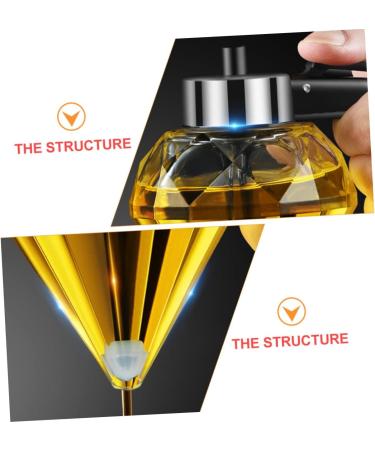 THE STRUCTURE

THE STRUCTURE