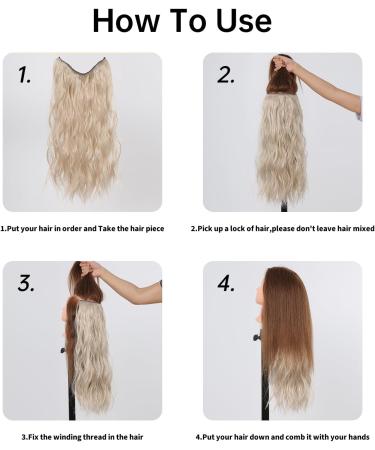 How To Use

1.

1.Put your hair in order and Take the hair piece

2.

2.Pick up a lock of hair,please don't leave hair mixed

3.

3.Fix the winding thread in the hair

4.

4.Put your hair down and comb it with your hands