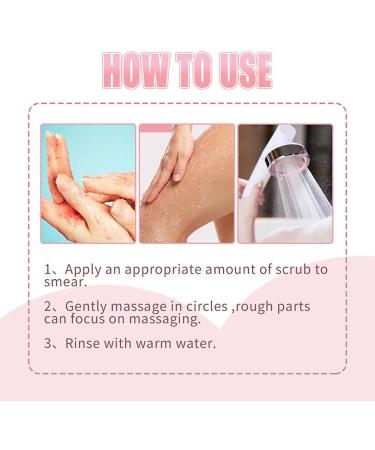 HOW TO USE

1、Apply an appropriate amount of scrub to smear.

2、Gently massage in circles ,rough parts can focus on massaging.

3、Rinse with warm water.