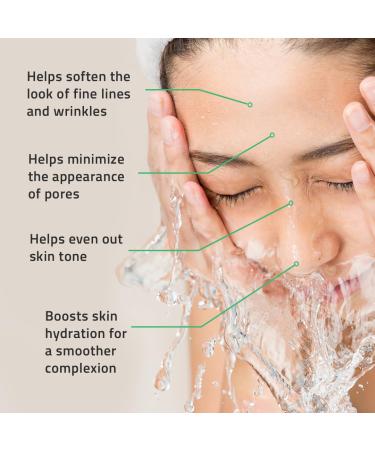 Helps soften the look of fine lines and wrinkles

Helps minimize the appearance of pores

Helps even out skin tone

Boosts skin hydration for a smoother complexion