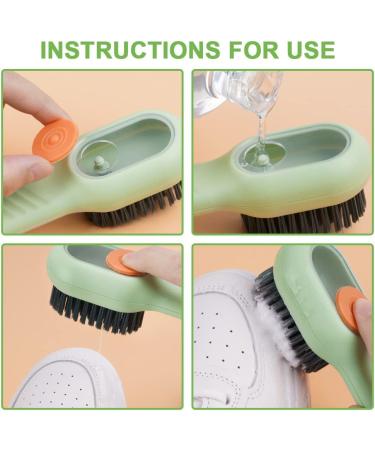 INSTRUCTIONS FOR USE