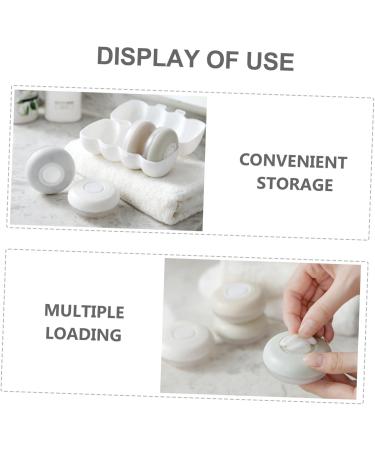 DISPLAY OF USE

CONVENIENT STORAGE

MULTIPLE LOADING