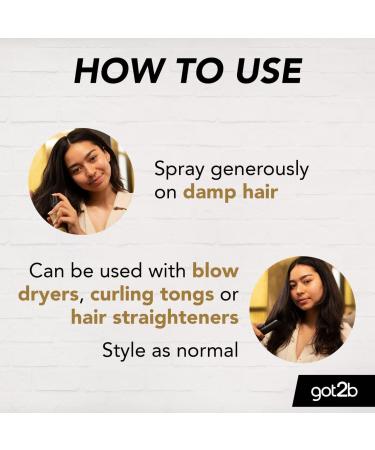 HOW TO USE

Spray generously on damp hair

Can be used with blow dryers, curling tongs or hair straighteners

Style as normal

got2b