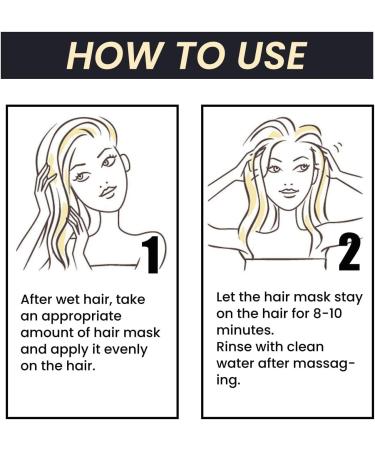 HOW TO USE

1

After wet hair, take an appropriate amount of hair mask and apply it evenly on the hair.

2

Let the hair mask stay on the hair for 8-10 minutes.
Rinse with clean water after massaging.