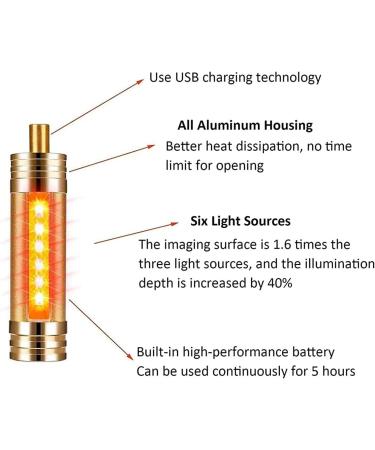 Use USB charging technology

All Aluminum Housing

Better heat dissipation, no time limit for opening

Six Light Sources

The imaging surface is 1.6 times the three light sources, and the illumination depth is increased by 40%

Built-in high-performance battery
Can be used continuously for 5 hours