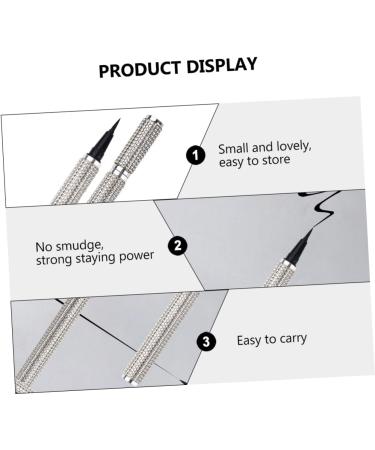 PRODUCT DISPLAY

1 Small and lovely, easy to store

No smudge, strong staying power 2

3 Easy to carry