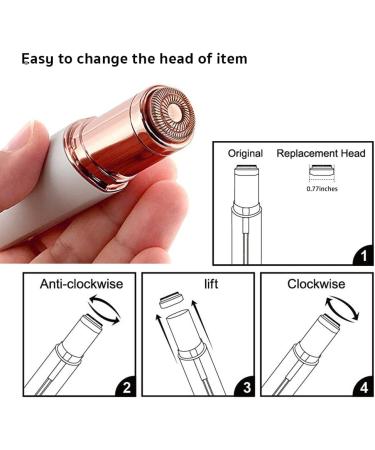 Easy to change the head of item

Original

Replacement Head

0.77inches

1

Anti-clockwise

2

lift

3

Clockwise

4