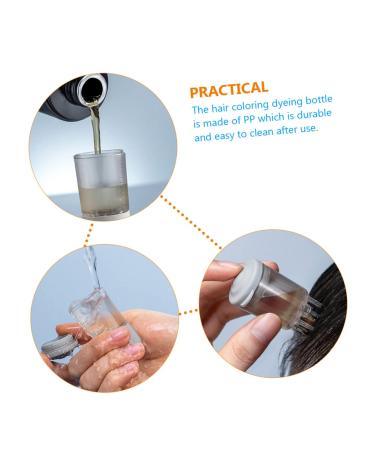 PRACTICAL
The hair coloring dyeing bottle is made of PP which is durable and easy to clean after use.