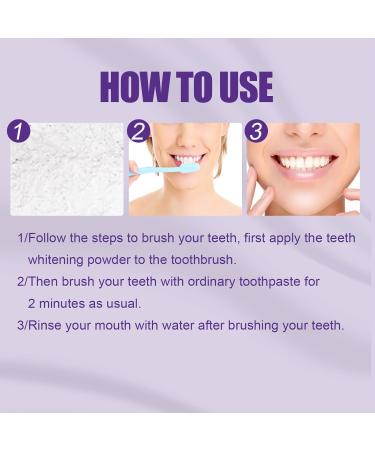 HOW TO USE

1

2

3

1/Follow the steps to brush your teeth, first apply the teeth whitening powder to the toothbrush.

2/Then brush your teeth with ordinary toothpaste for 2 minutes as usual.

3/Rinse your mouth with water after brushing your teeth.