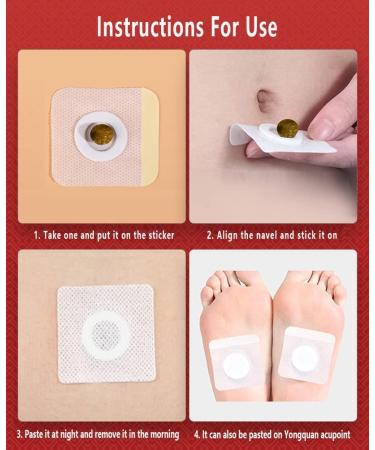 Instructions For Use

1. Take one and put it on the sticker

2. Align the navel and stick it on

3. Paste it at night and remove it in the morning

4. It can also be pasted on Yongquan acupoint