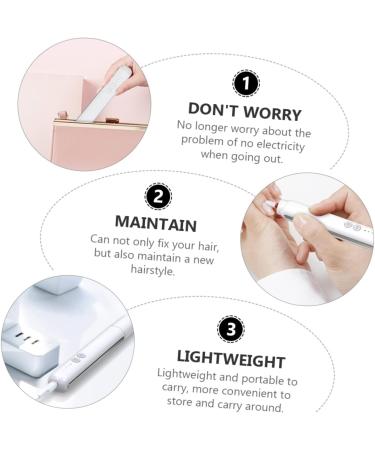 1
DON'T WORRY
No longer worry about the problem of no electricity when going out.

2
MAINTAIN
Can not only fix your hair, but also maintain a new hairstyle.

3
LIGHTWEIGHT
Lightweight and portable to carry, more convenient to store and carry around.